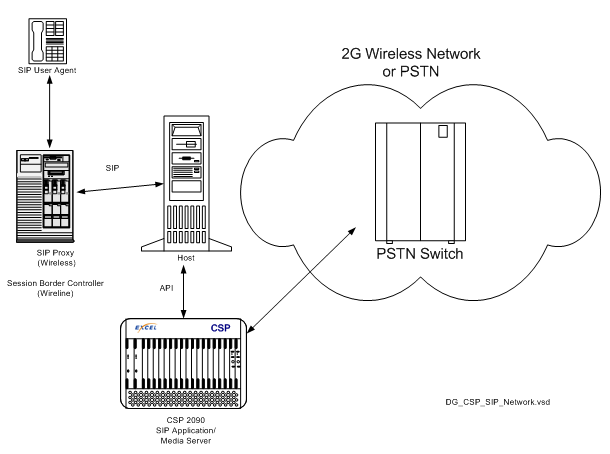 SIP User Agent

2G Wireless Network
or PSTN

SIP

SIP Proxy
(Wireless)

Session Border Controller
(Wireline)

Host

PSTN Switch

API

EXCEL

CSP

CSP 2090
SIP Application/
Media Server

DG_CSP_SIP_Network.vsd