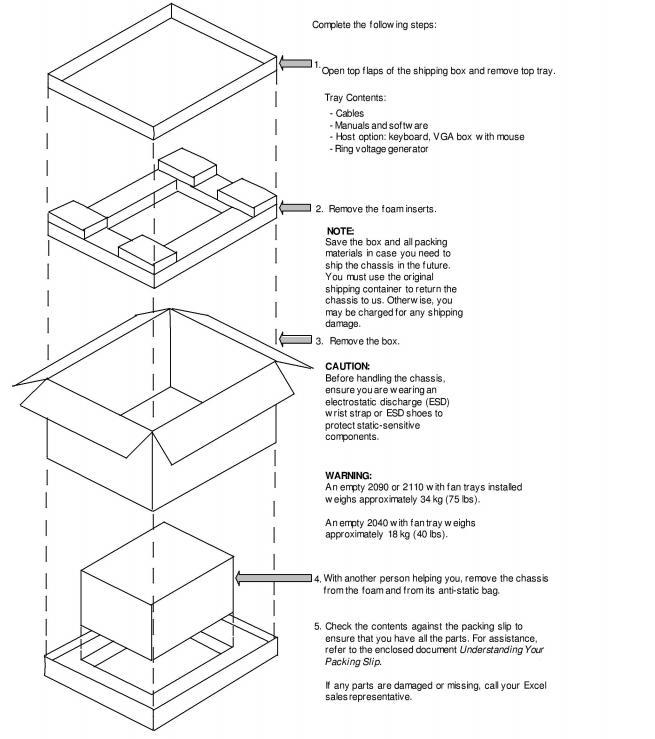 Complete the following steps:

1. Open top flaps of the shipping box and remove top tray.

Tray Contents:
- Cables
- Manuals and software
- Host option: keyboard, VGA box with mouse
- Ring voltage generator

2. Remove the foam inserts.

NOTE:
Save the box and all packing materials in case you need to ship the chassis in the future. You must use the original shipping container to return the chassis to us. Otherwise, you may be charged for any shipping damage.

3. Remove the box.

CAUTION:
Before handling the chassis, ensure you are wearing an electrostatic discharge (ESD) wrist strap or ESD shoes to protect static-sensitive components.

WARNING:
An empty 2090 or 2110 with fan trays installed weighs approximately 34 kg (75 lbs).

An empty 2040 with fan tray weighs approximately 18 kg (40 lbs).

4. With another person helping you, remove the chassis from the foam and from its anti-static bag.

5. Check the contents against the packing slip to ensure that you have all the parts. For assistance, refer to the enclosed document Understanding Your Packing Slip.

If any parts are damaged or missing, call your Excel sales representative.