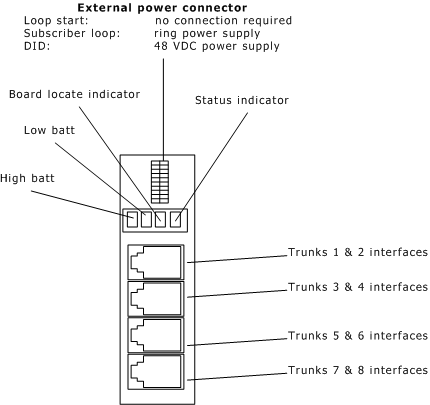 External power connector

Loop start: no connection required
Subscriber loop: ring power supply
DID: 48 VDC power supply

Board locate indicator

Status indicator

Low batt

High batt

Trunks 1 & 2 interfaces

Trunks 3 & 4 interfaces

Trunks 5 & 6 interfaces

Trunks 7 & 8 interfaces