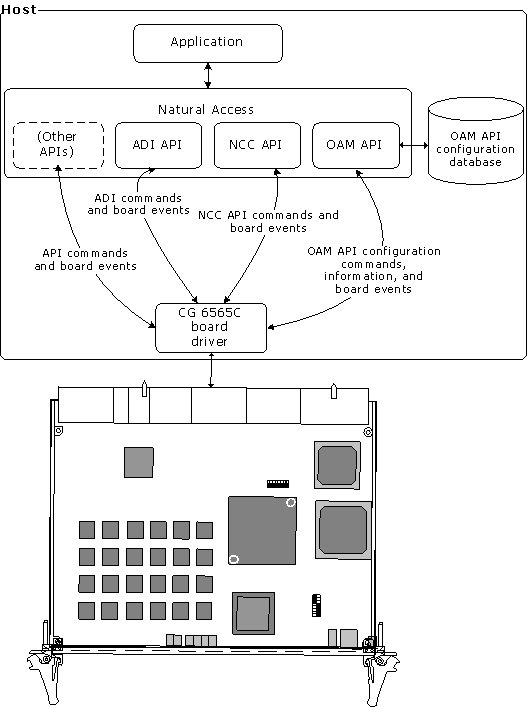 Host

Application

Natural Access

(Other APIs)

ADI API

NCC API

OAM API

OAM API configuration database

ADI commands and board events

NCC API commands and board events

API commands and board events

OAM API configuration commands, information, and board events

CG 6565C board driver