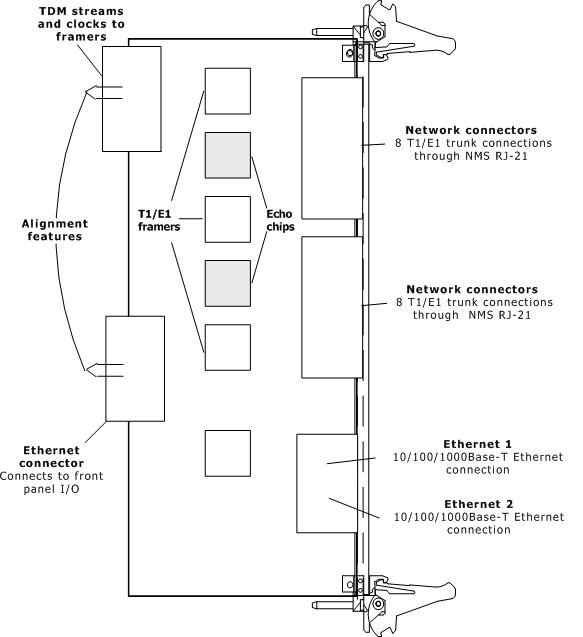 TDM streams and clocks to framers

Alignment features

T1/E1 framers

Echo chips

Network connectors
8 T1/E1 trunk connections through NMS RJ-21

Network connectors
8 T1/E1 trunk connections through NMS RJ-21

Ethernet connector
Connects to front panel I/O

Ethernet 1
10/100/1000Base-T Ethernet connection

Ethernet 2
10/100/1000Base-T Ethernet connection