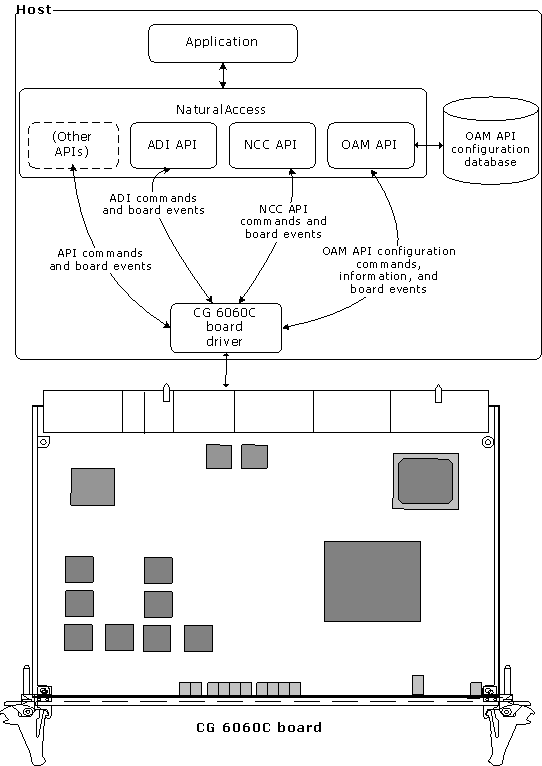 Host

Application

NaturalAccess

(Other APIs)

ADI API

NCC API

OAM API

OAM API configuration database

ADI commands and board events

NCC API commands and board events

API commands and board events

OAM API configuration commands, information, and board events

CG 6060C board driver

CG 6060C board